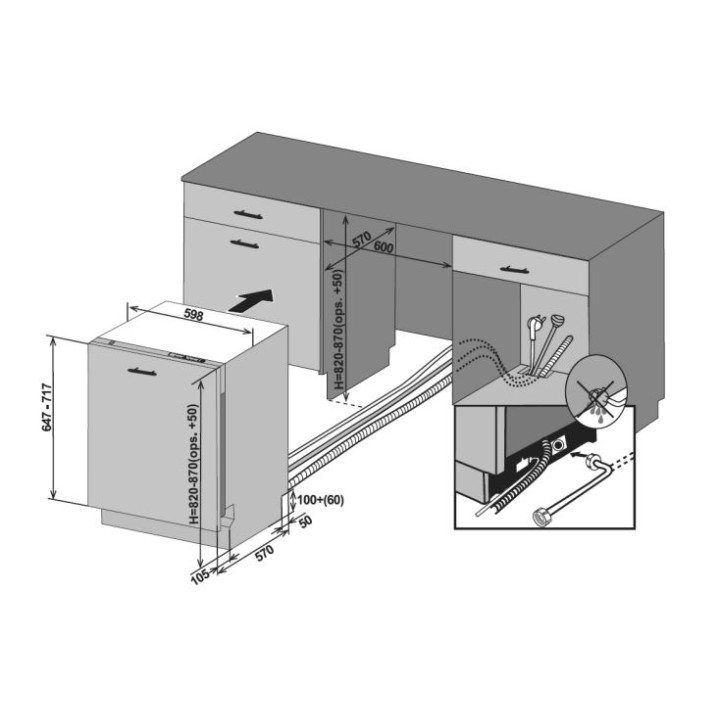 570
600
H=820-870(ops. +50)
598
647 - 717
H=820-870(ops. +50)
100+(60)
50
570
105