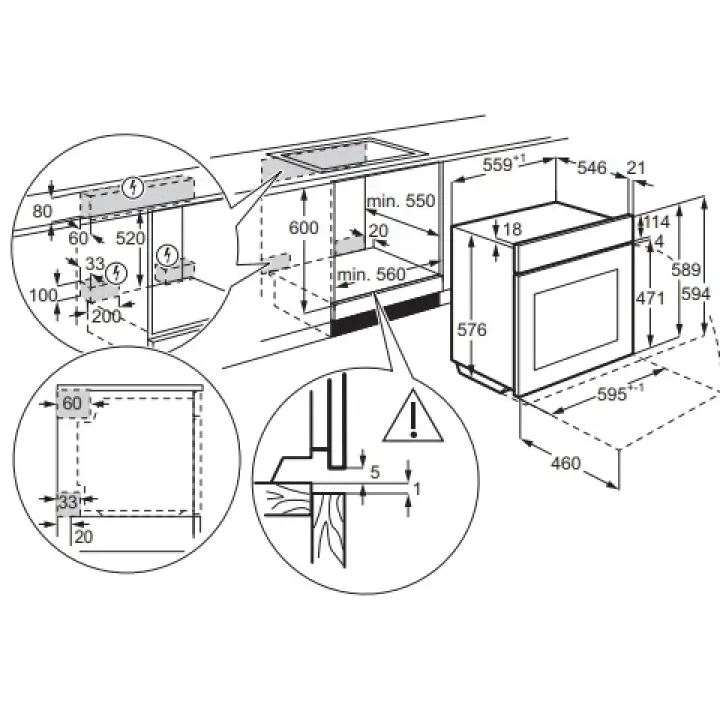 80
60
520
33
100
200
600
min. 550
20
min. 560
$559^{+1}$
546
21
18
114
4
589
594
471
576
$595^{+-1}$
460
60
33
20
5
1