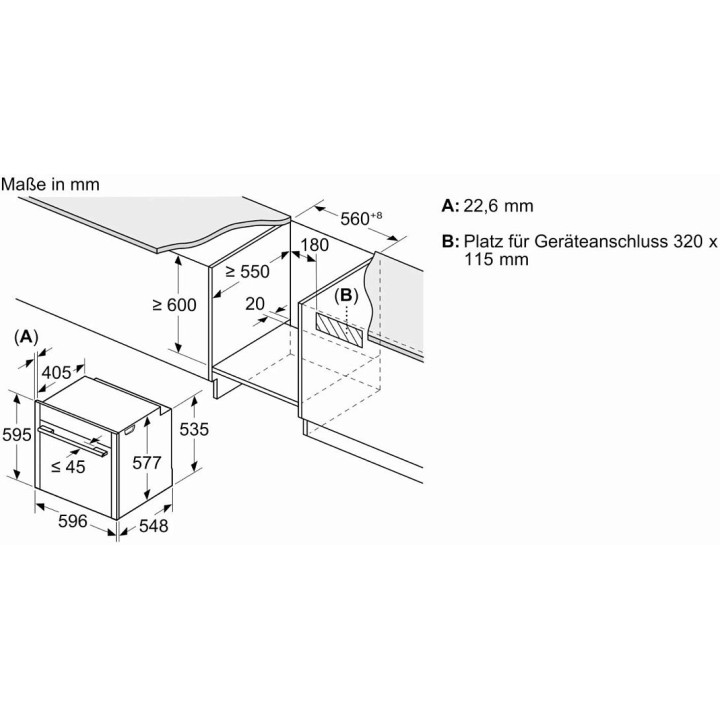 Maße in mm

$560^{+8}$

180

≥ 550

≥ 600

20

(B)

(A)

405

595

≤ 45

577

535

596

548

A: 22,6 mm

B: Platz für Geräteanschluss 320 x 115 mm