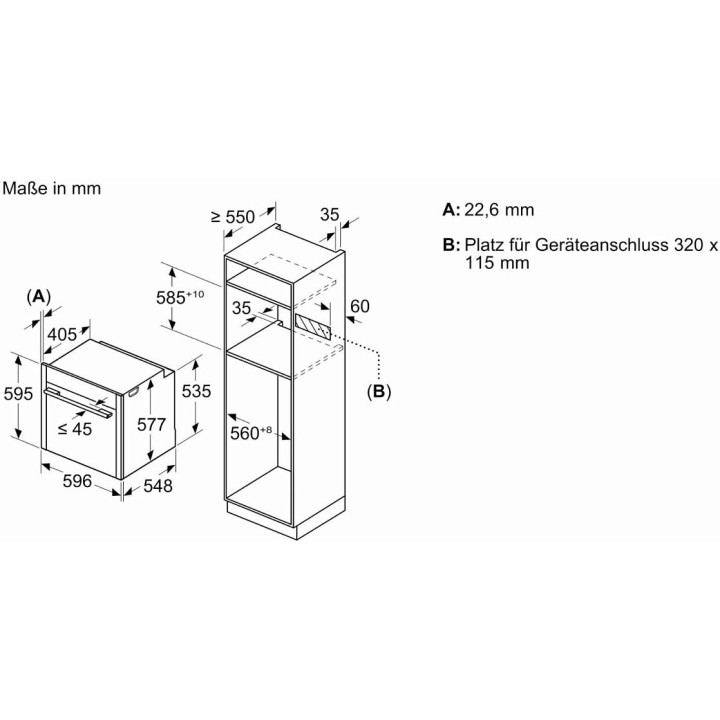 Maße in mm

(A)

405

595

≤ 45

577

535

596

548

≥ 550

35

$585^{+10}$

35

60

(B)

$560^{+8}$

A: 22,6 mm

B: Platz für Geräteanschluss 320 x 115 mm