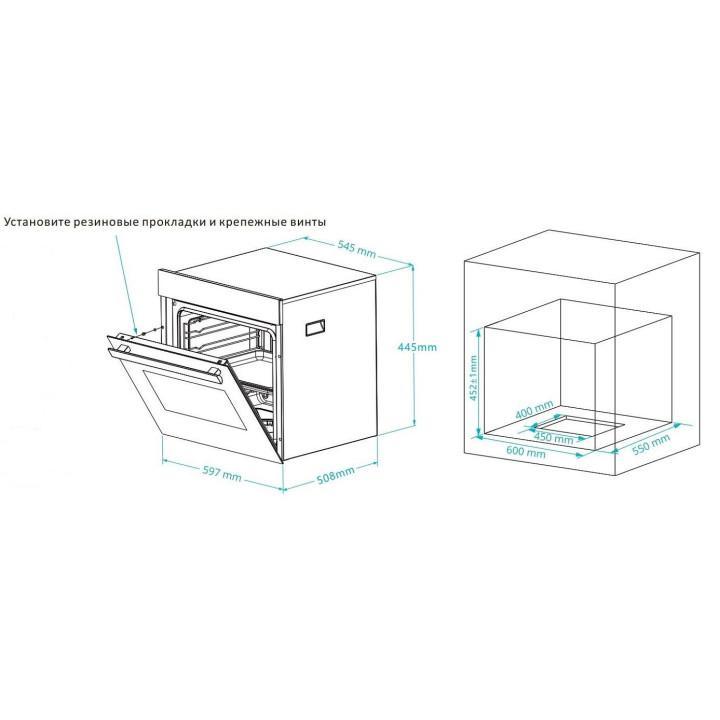 Установите резиновые прокладки и крепежные винты

545 mm

445mm

597 mm

508mm

452±1mm

400 mm

450 mm

600 mm

550 mm