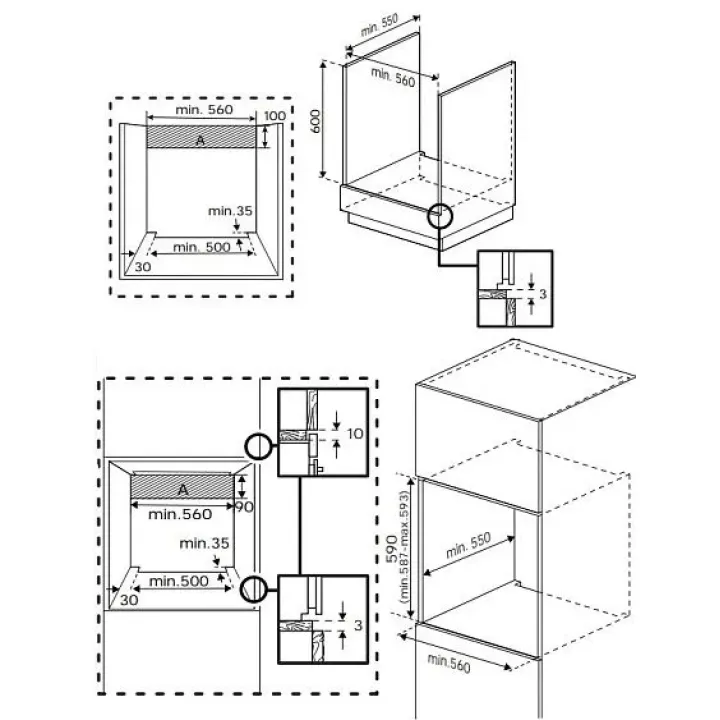 min. 560
100
A
min.35
min. 500
30

min. 550
min. 560
600

3

10
A
90
min.560
min.35
min.500
30

3

590
(min.587-max.593)
min. 550
min.560