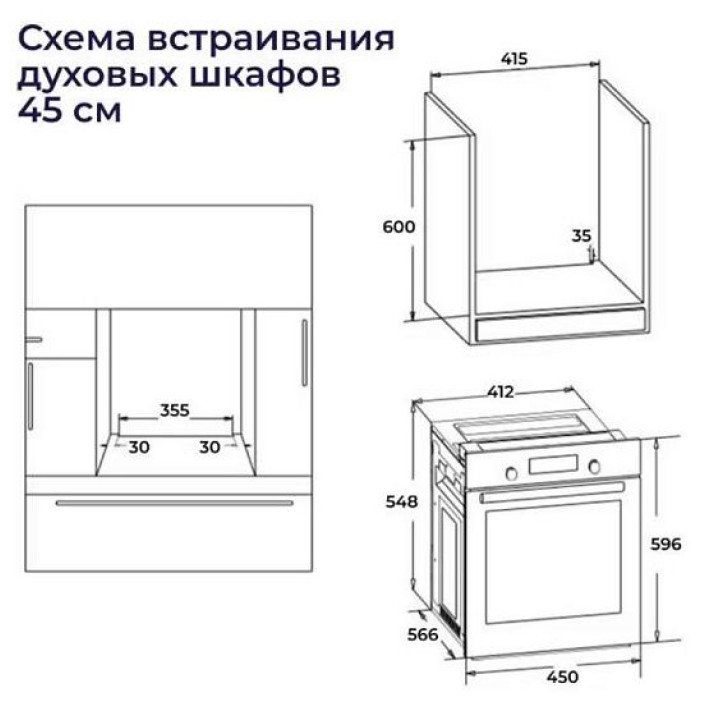 Схема встраивания духовых шкафов 45 см

415

600

35

355

30

30

412

548

596

566

450