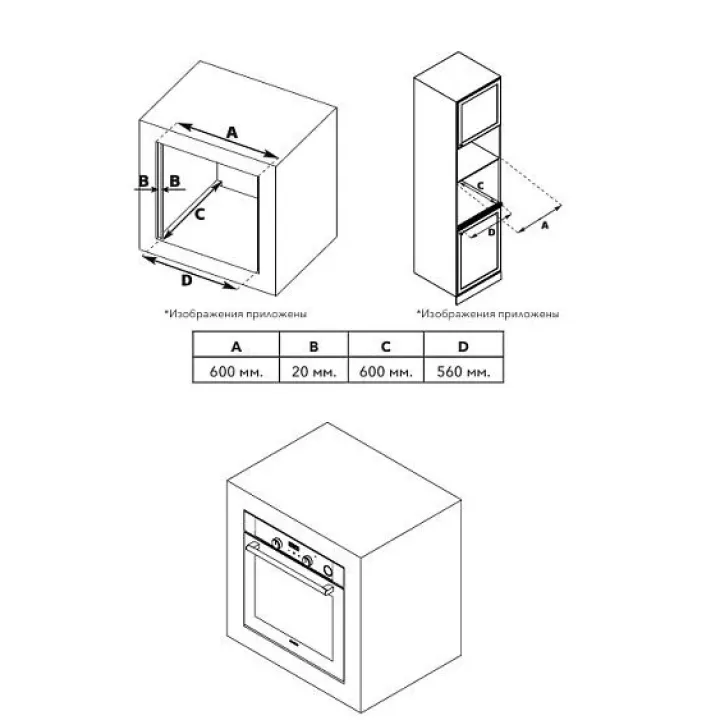 A
B
B
C
D

*Изображения приложены

C
D
A

*Изображения приложены

| A | B | C | D |
|---|---|---|---|
| 600 мм. | 20 мм. | 600 мм. | 560 мм. |