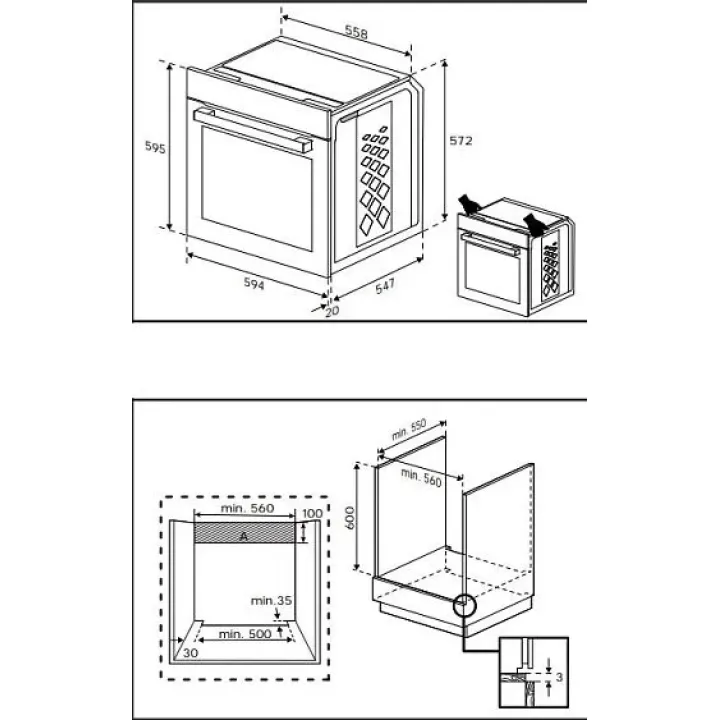 558
595
572
594
547
20

min. 550
min. 560
600
min. 560
100
A
min.35
min. 500
30
3