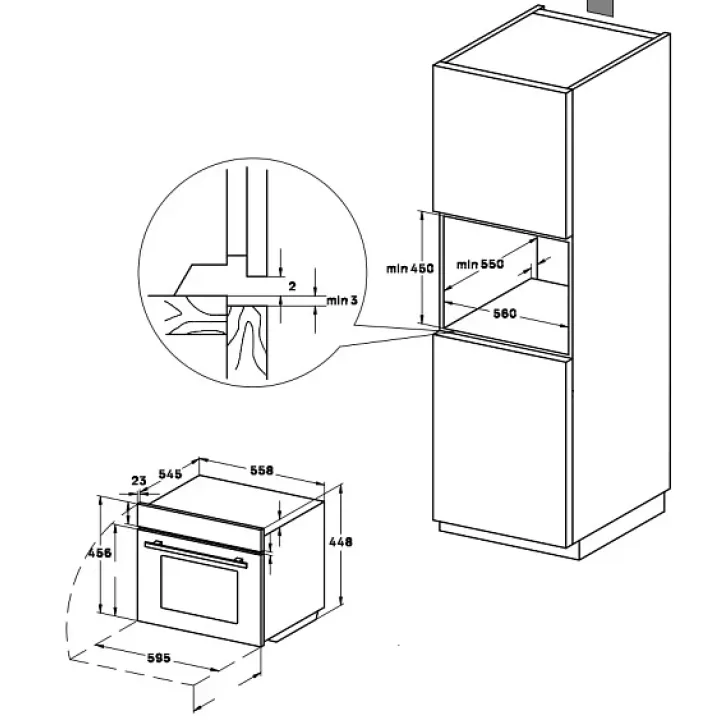 2
min 3
min 450
min 550
560
23
545
558
456
448
595