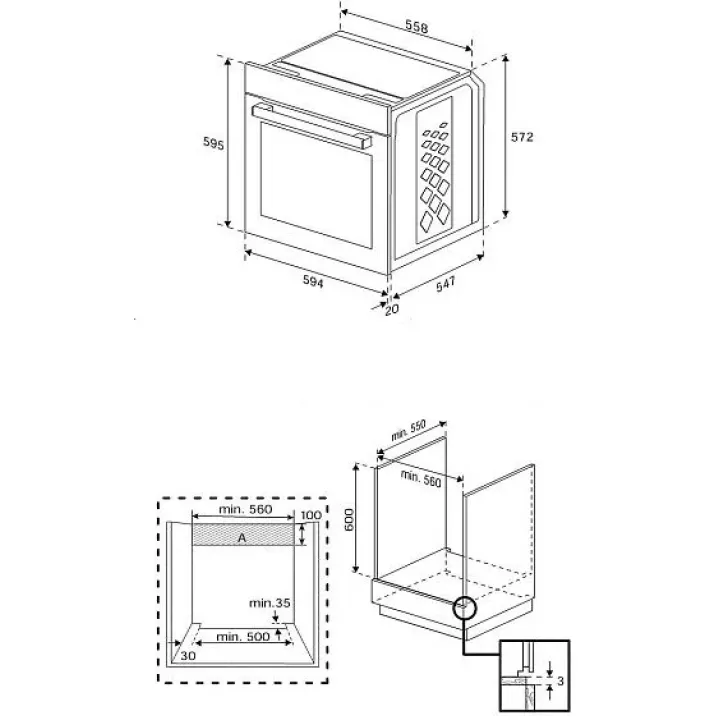 558

595

572

594

547

20

min. 550

min. 560

600

min. 560

100

A

min.35

min. 500

30

3