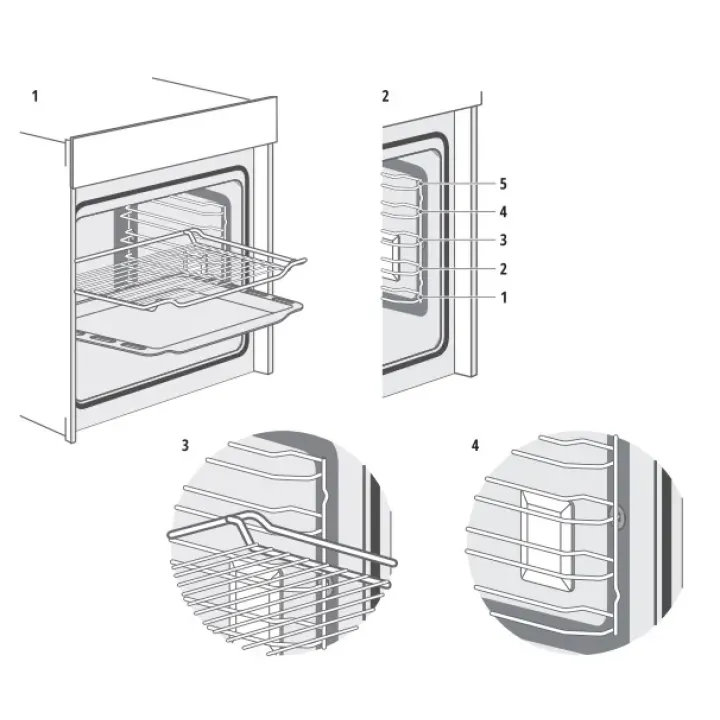 1

2

5
4
3
2
1

3

4