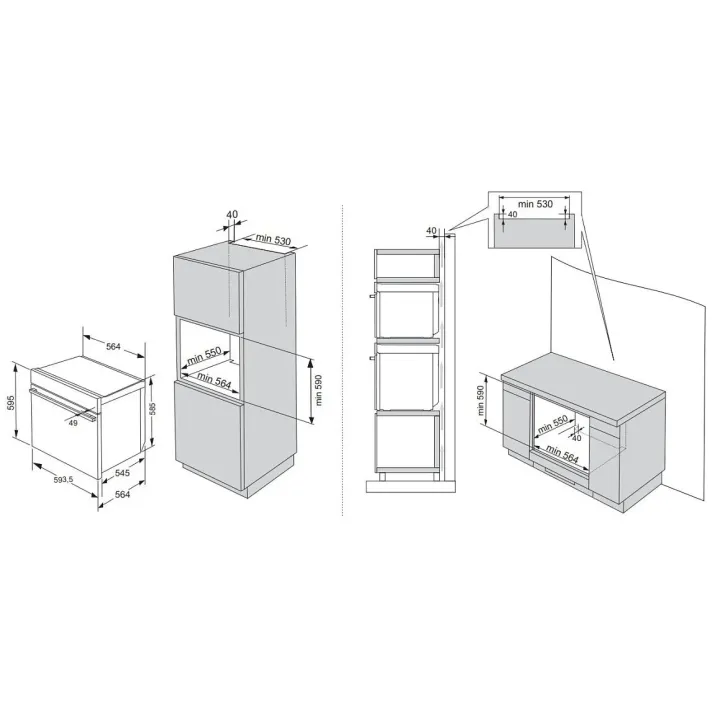 564
595
585
49
593,5
545
564
40
min 530
min 550
min 564
min 590
40
min 530
40
min 590
min 550
40
min 564