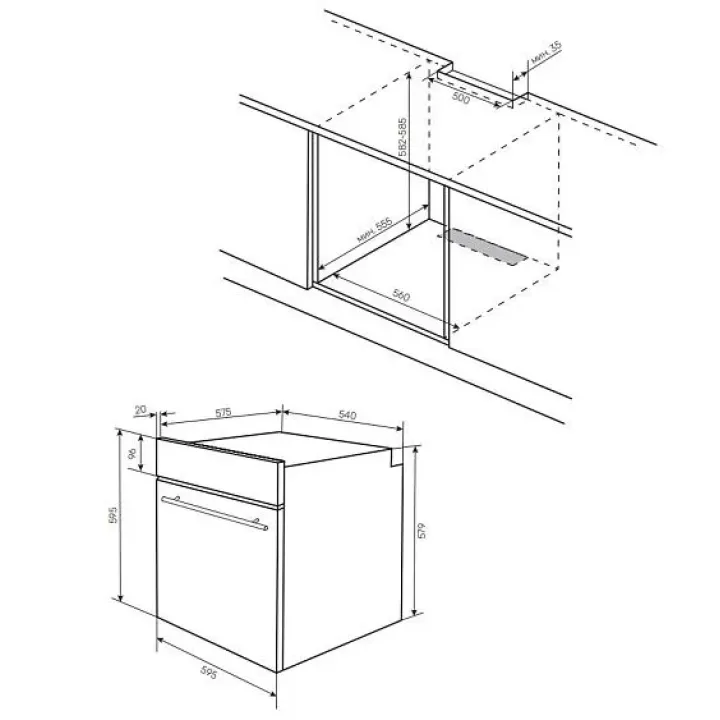 мин. 35
500
582-585
мин. 555
560
20
575
540
96
595
579
595