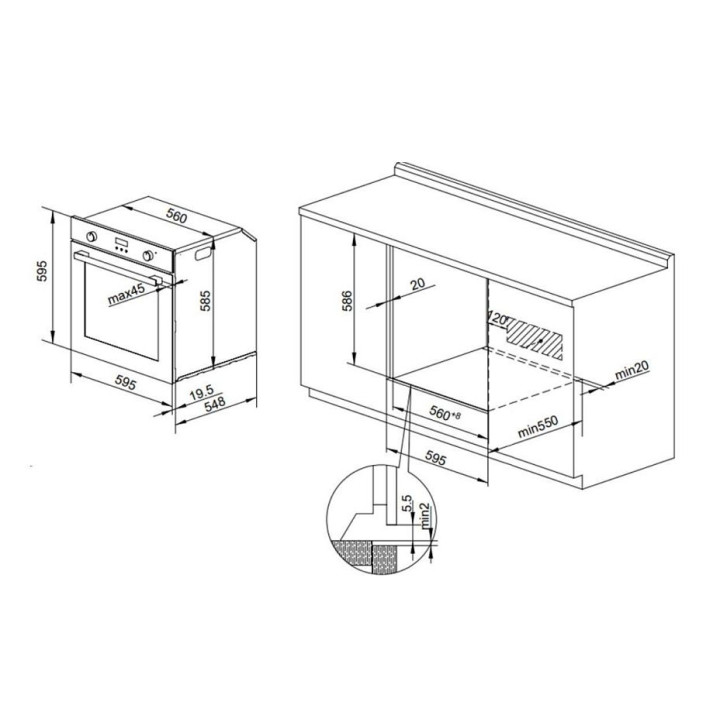 560
595
max45
585
595
19.5
548
586
20
120
min20
$560^{+8}$
min550
595
5.5
min2