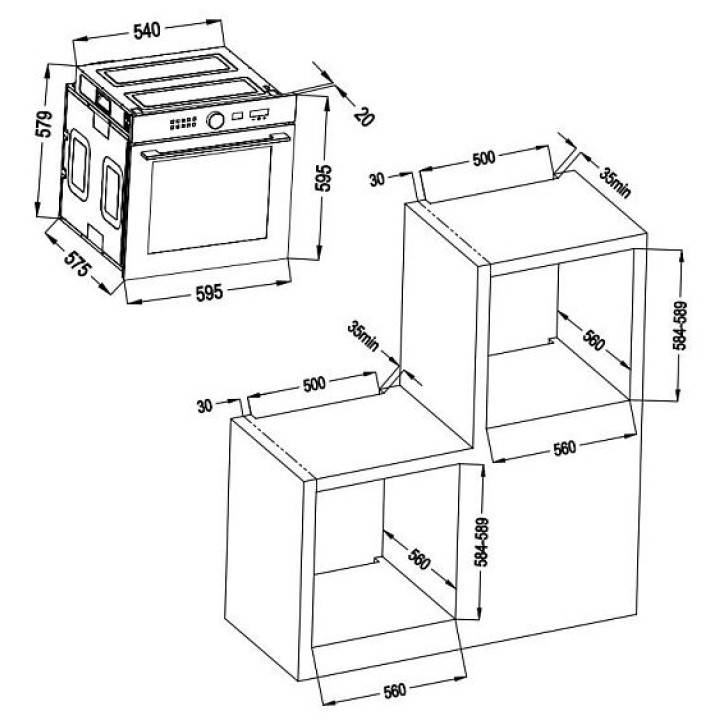 540
579
20
595
575
595
30
500
35min
584-589
560
560
35min
30
500
584-589
560
560