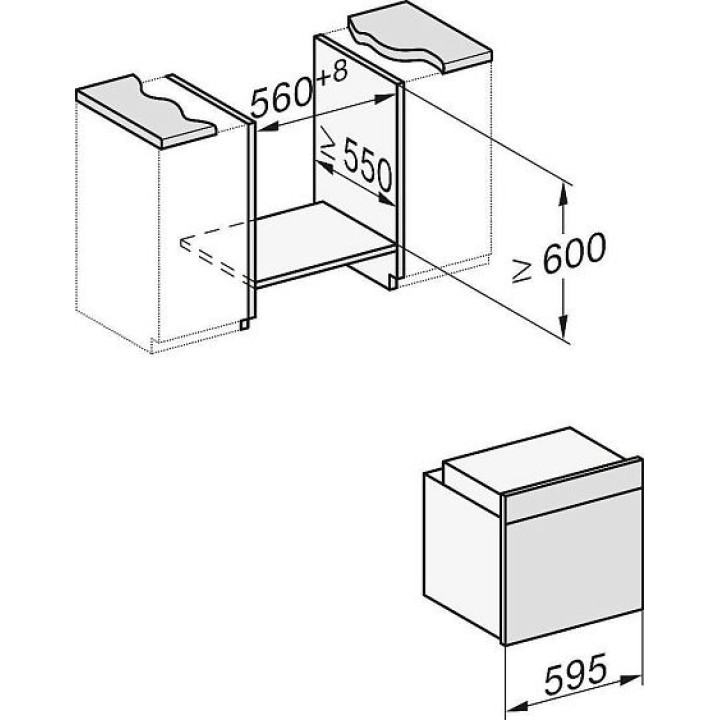 $560^{+8}$

$\geq 550$

$\geq 600$

595