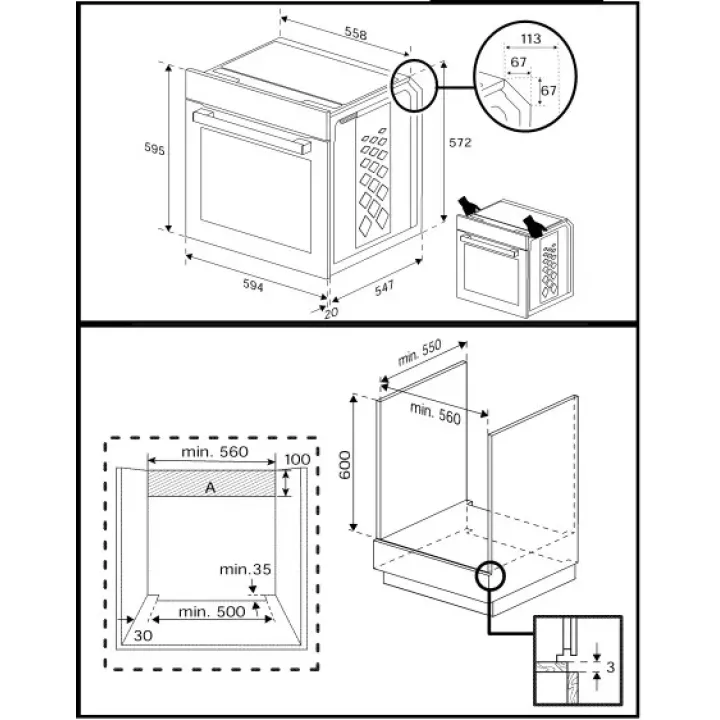 558
113
67
67
595
572
594
547
20

min. 550
min. 560
600
min. 560
100
A
min.35
min. 500
30
3