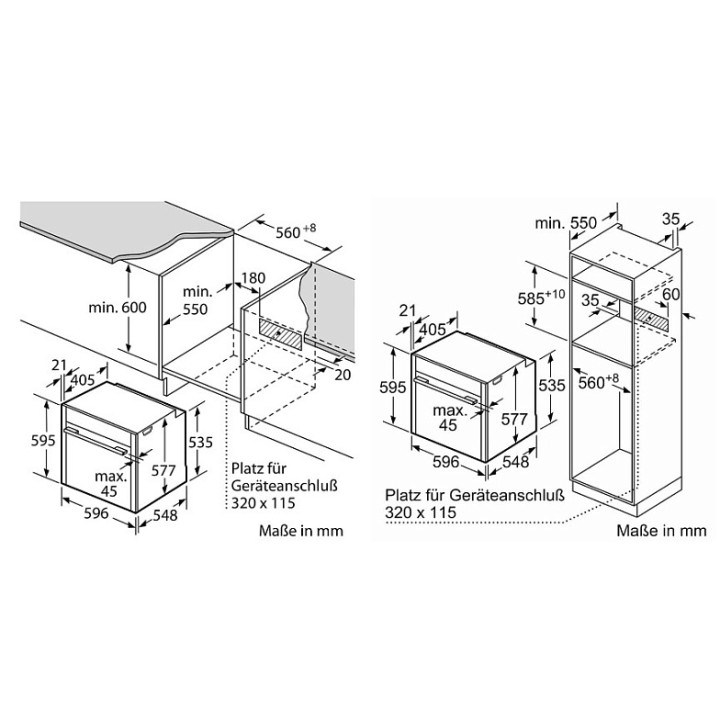 $560^{+8}$

min. 600

min. 550

180

20

21

405

595

535

max. 45

577

596

548

Platz für Geräteanschluß 320 x 115

Maße in mm

min. 550

35

$585^{+10}$

35

60

21

405

595

535

max. 45

577

$560^{+8}$

596

548

Platz für Geräteanschluß 320 x 115

Maße in mm