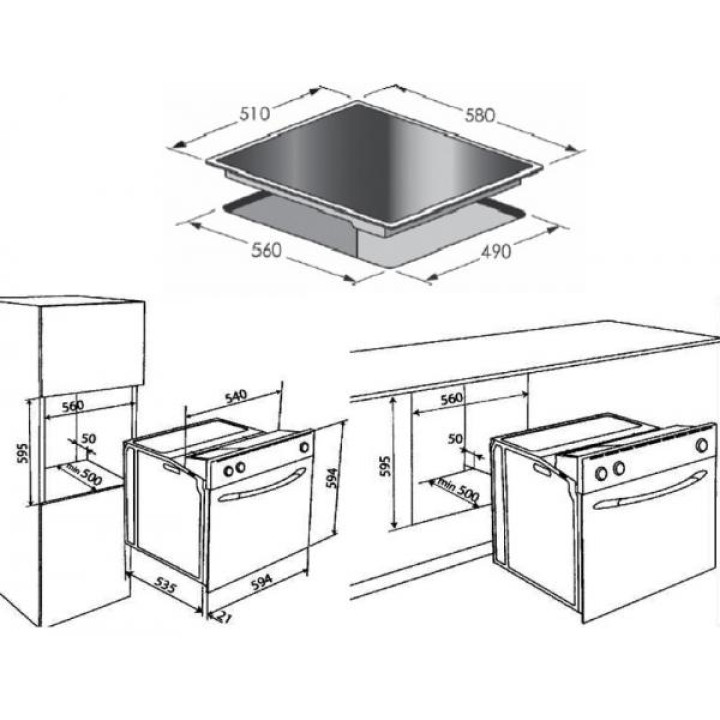 510
580
560
490

560
540
595
50
min 500
594
535
594
21

560
595
50
min 500