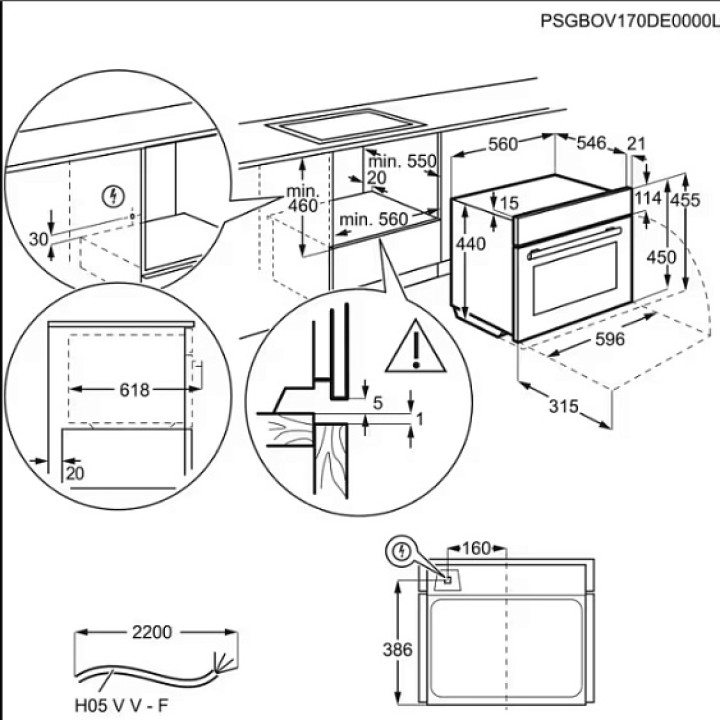 PSGBOV170DE0000L

30

min. 460
min. 550
20
min. 560

560
546
21
15
114
455
440
450
596
315

618
20

5
1

160
386

2200
H05 V V - F