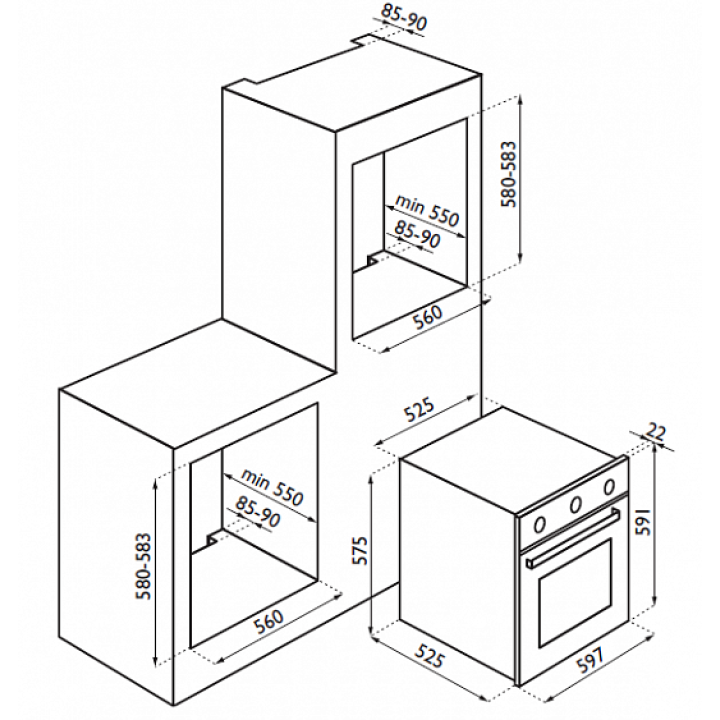 85-90
580-583
min 550
85-90
560
525
22
min 550
85-90
580-583
575
591
560
525
597