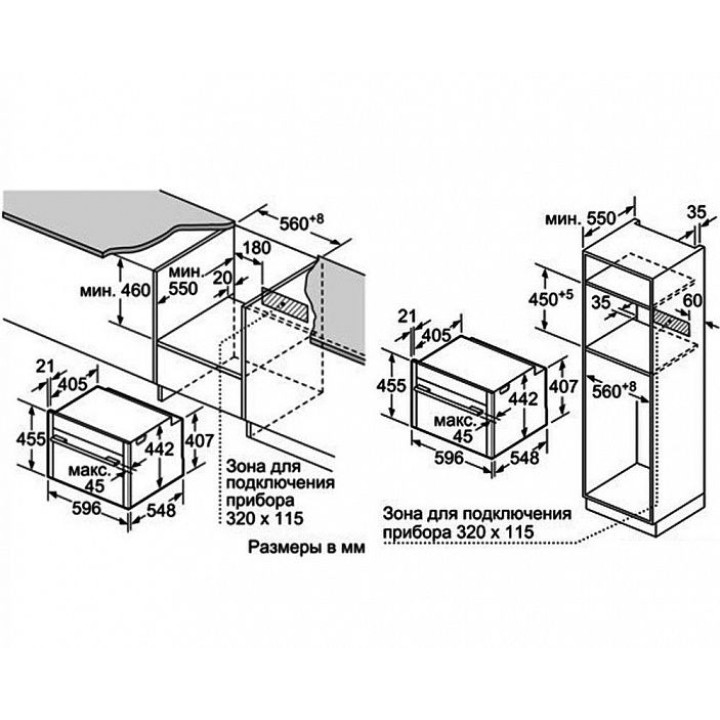 $560^{+8}$
180
мин. 460
мин. 550
20
21
405
455
442
407
макс. 45
596
548
Зона для подключения прибора 320 x 115
Размеры в мм
мин. 550
35
$450^{+5}$
35
60
21
405
455
442
407
$560^{+8}$
макс. 45
596
548
Зона для подключения прибора 320 x 115