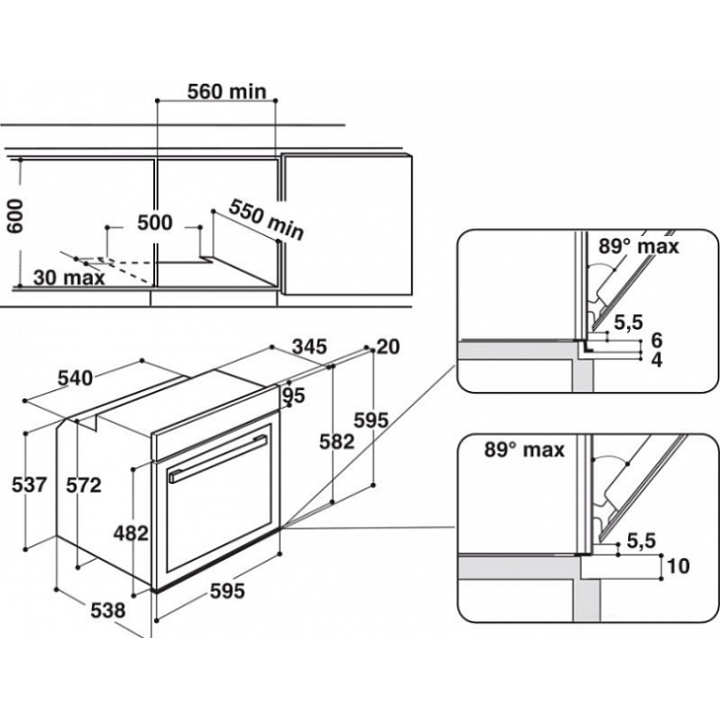 560 min

600

500

550 min

30 max

345

20

540

95

595

582

537

572

482

595

538

89° max

5,5

6

4

89° max

5,5

10