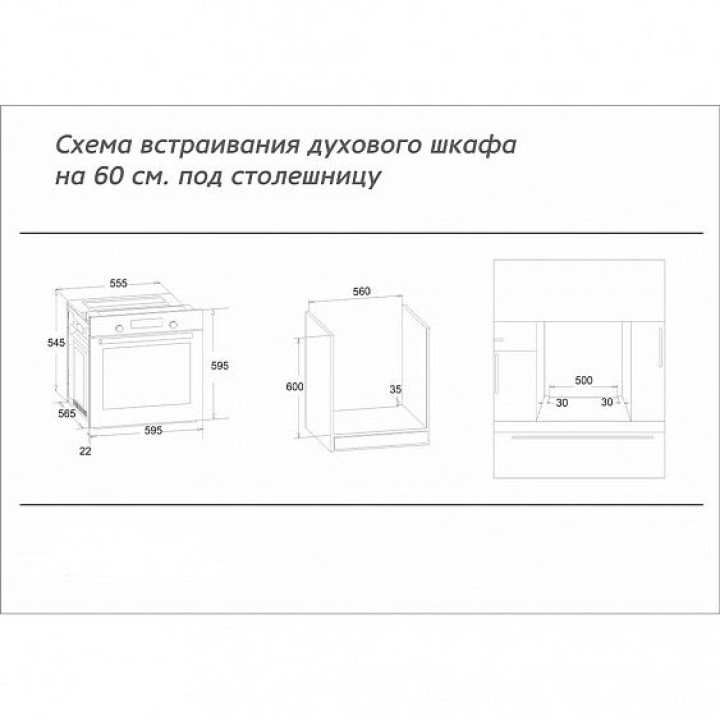 Схема встраивания духового шкафа на 60 см. под столешницу

555
545
595
565
595
22

560
600
35

500
30
30