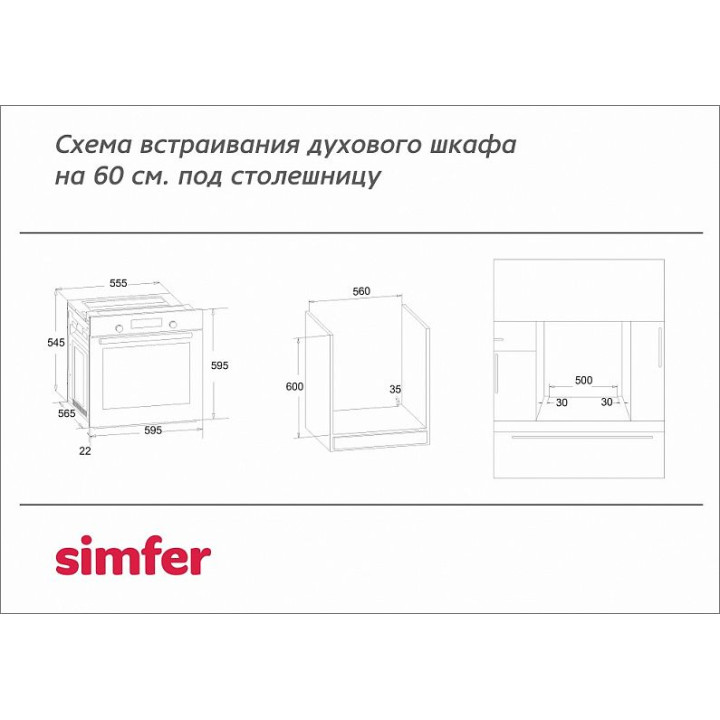 Схема встраивания духового шкафа на 60 см. под столешницу

555
545
595
565
595
22

560
600
35

500
30
30

simfer