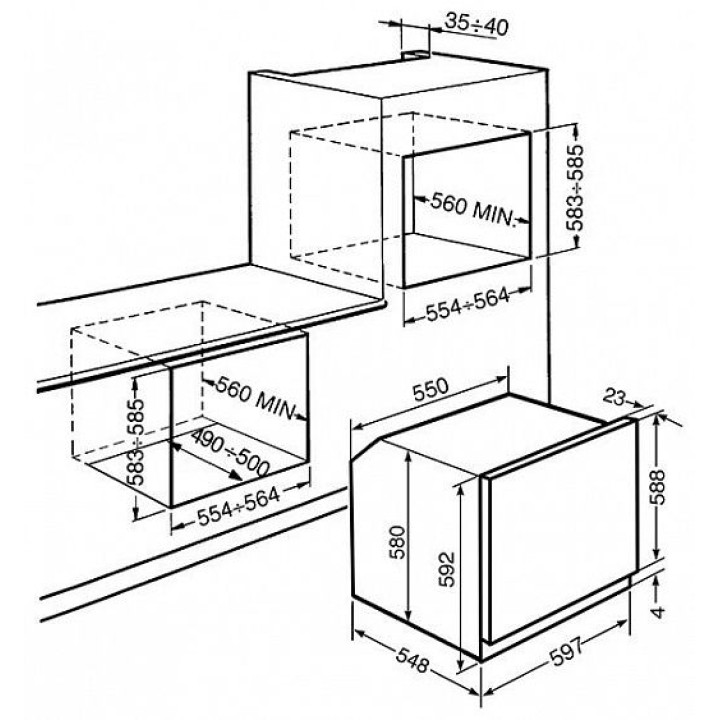 35÷40

583÷585

560 MIN.

554÷564

560 MIN

583÷585

490÷500

554÷564

550

23

588

580

592

4

548

597