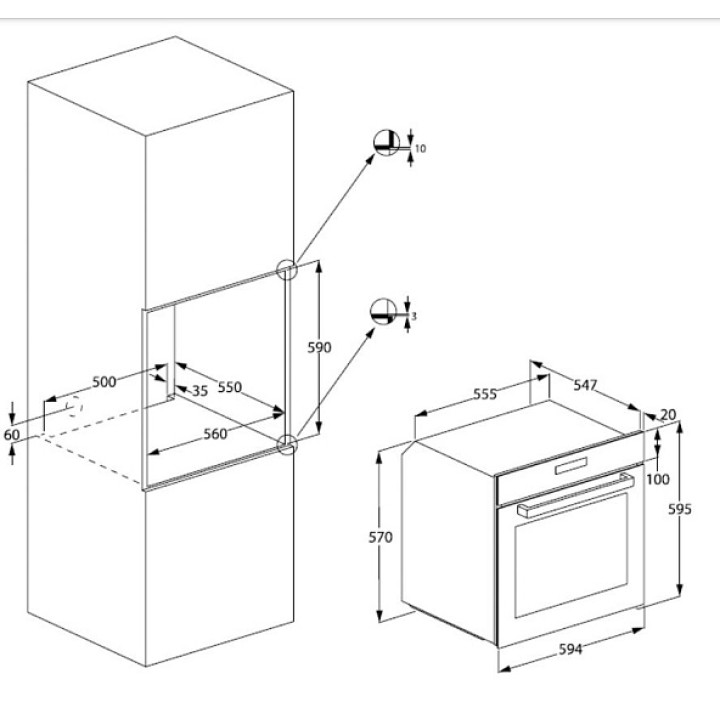 10
3
590
500
35
550
60
560
555
547
20
100
595
570
594