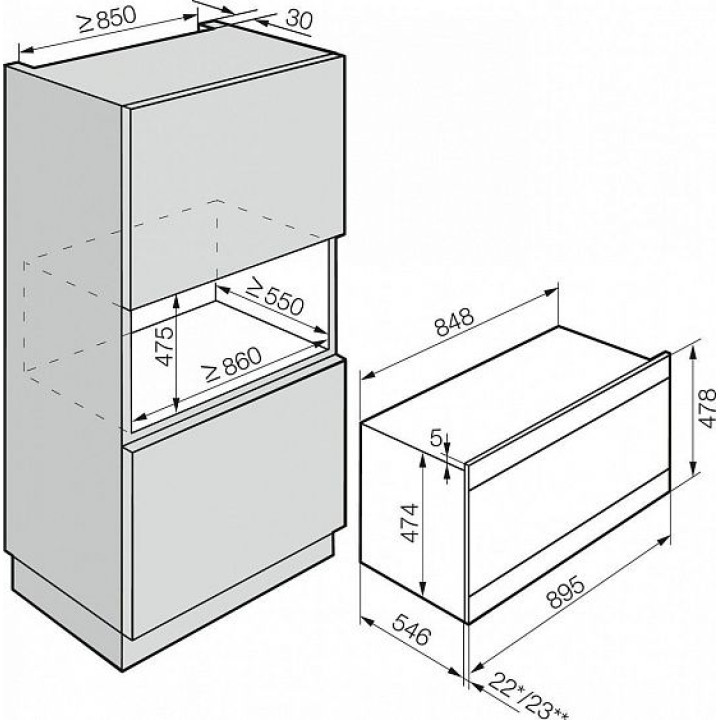 ≥850
30
≥550
475
≥860
848
478
5
474
895
546
22*/23**