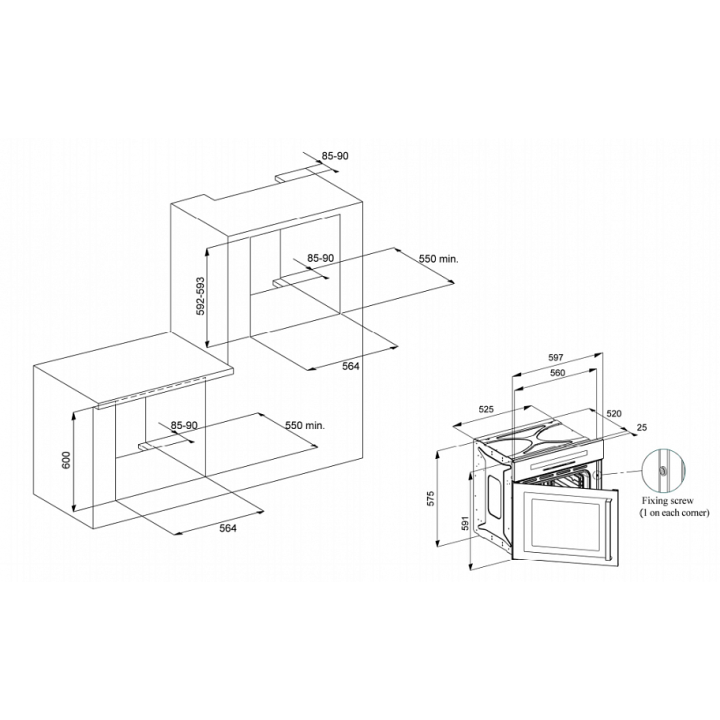 85-90

85-90

550 min.

592-593

564

85-90

550 min.

600

564

597

560

525

520

25

575

591

Fixing screw
(1 on each corner)