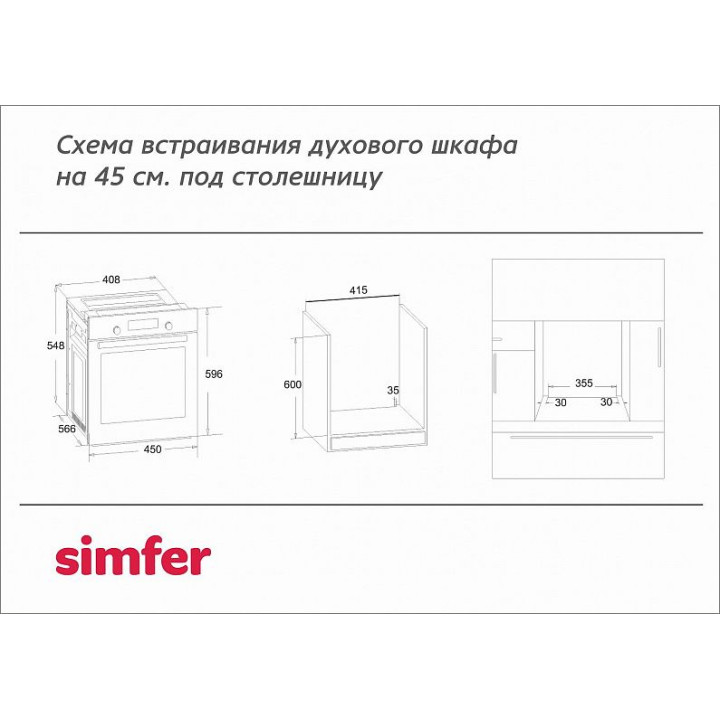 Схема встраивания духового шкафа на 45 см. под столешницу

408
548
596
566
450

415
600
35

355
30
30

simfer