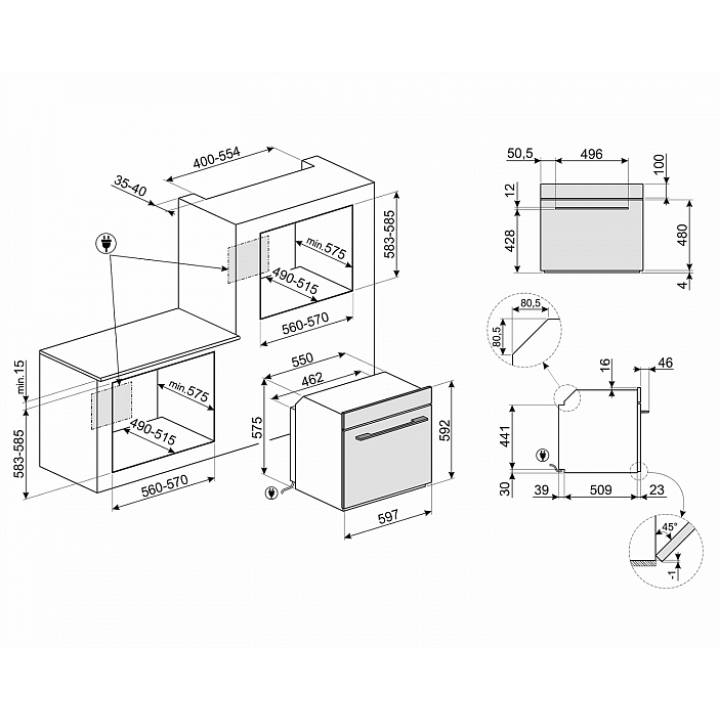 400-554
35-40
583-585
min.575
490-515
560-570
min.15
583-585
min.575
490-515
560-570
550
462
575
592
597
50,5
496
100
12
428
480
4
80,5
80,5
16
46
441
30
39
509
23
45°
-1