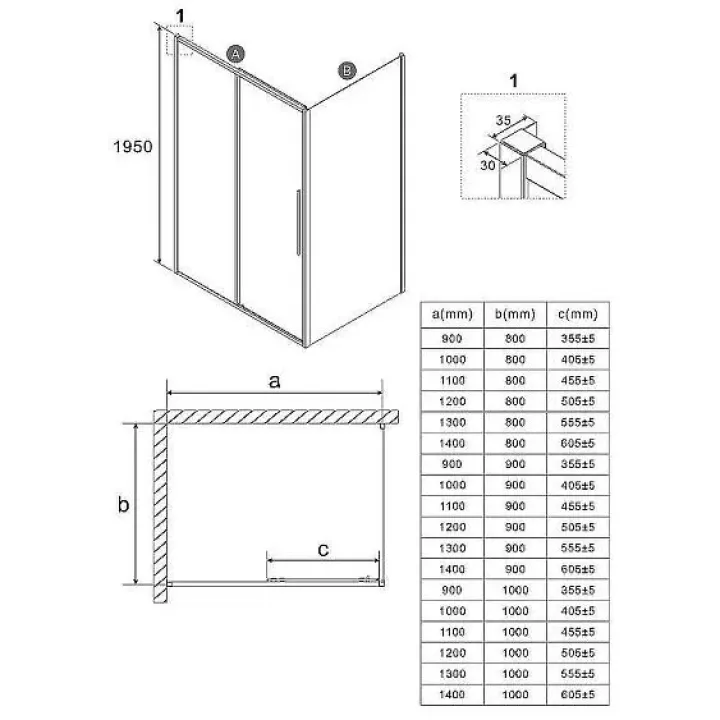 1

A

B

1950

1

35

30

a

b

c

| a(mm) | b(mm) | c(mm) |
|---|---|---|
| 900 | 800 | 355±5 |
| 1000 | 800 | 405±5 |
| 1100 | 800 | 455±5 |
| 1200 | 800 | 505±5 |
| 1300 | 800 | 555±5 |
| 1400 | 800 | 605±5 |
| 900 | 900 | 355±5 |
| 1000 | 900 | 405±5 |
| 1100 | 900 | 455±5 |
| 1200 | 900 | 505±5 |
| 1300 | 900 | 555±5 |
| 1400 | 900 | 605±5 |
| 900 | 1000 | 355±5 |
| 1000 | 1000 | 405±5 |
| 1100 | 1000 | 455±5 |
| 1200 | 1000 | 505±5 |
| 1300 | 1000 | 555±5 |
| 1400 | 1000 | 605±5 |