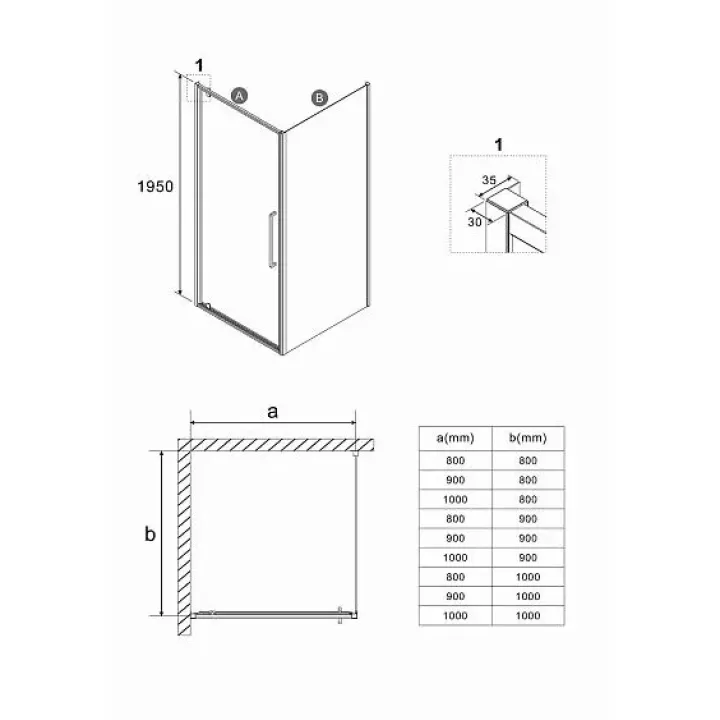 1
A
B
1950

1
35
30

a
b

| a(mm) | b(mm) |
|---|---|
| 800 | 800 |
| 900 | 800 |
| 1000 | 800 |
| 800 | 900 |
| 900 | 900 |
| 1000 | 900 |
| 800 | 1000 |
| 900 | 1000 |
| 1000 | 1000 |