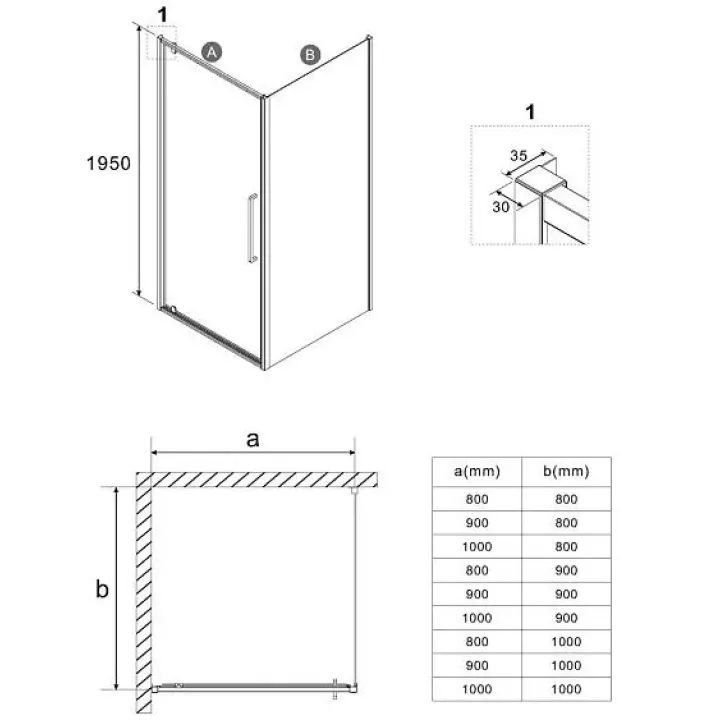 1

A

B

1950

1

35

30

a

b

| a(mm) | b(mm) |
|---|---|
| 800 | 800 |
| 900 | 800 |
| 1000 | 800 |
| 800 | 900 |
| 900 | 900 |
| 1000 | 900 |
| 800 | 1000 |
| 900 | 1000 |
| 1000 | 1000 |