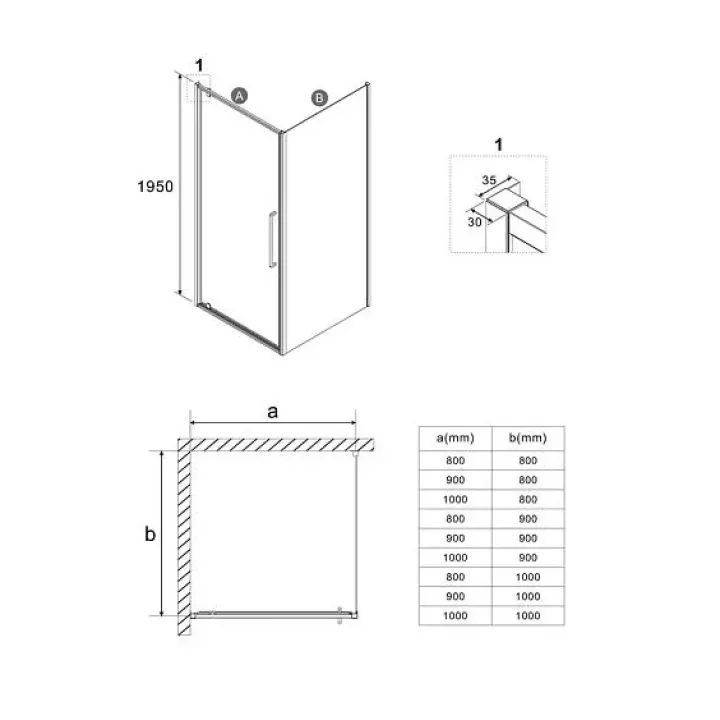 1

A

B

1950

1

35

30

a

b

| a(mm) | b(mm) |
|---|---|
| 800 | 800 |
| 900 | 800 |
| 1000 | 800 |
| 800 | 900 |
| 900 | 900 |
| 1000 | 900 |
| 800 | 1000 |
| 900 | 1000 |
| 1000 | 1000 |