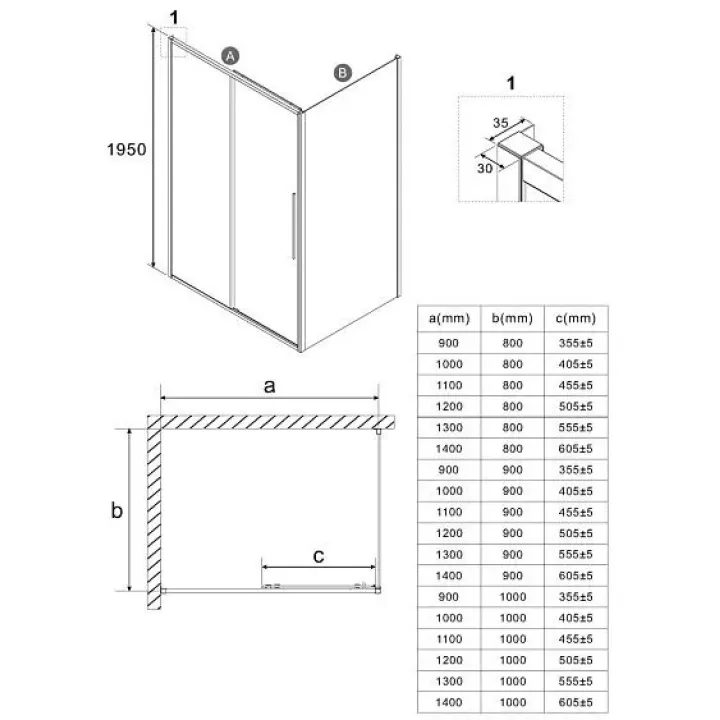 1

A

B

1950

1

35

30

a

b

c

| a(mm) | b(mm) | c(mm) |
|---|---|---|
| 900 | 800 | 355±5 |
| 1000 | 800 | 405±5 |
| 1100 | 800 | 455±5 |
| 1200 | 800 | 505±5 |
| 1300 | 800 | 555±5 |
| 1400 | 800 | 605±5 |
| 900 | 900 | 355±5 |
| 1000 | 900 | 405±5 |
| 1100 | 900 | 455±5 |
| 1200 | 900 | 505±5 |
| 1300 | 900 | 555±5 |
| 1400 | 900 | 605±5 |
| 900 | 1000 | 355±5 |
| 1000 | 1000 | 405±5 |
| 1100 | 1000 | 455±5 |
| 1200 | 1000 | 505±5 |
| 1300 | 1000 | 555±5 |
| 1400 | 1000 | 605±5 |