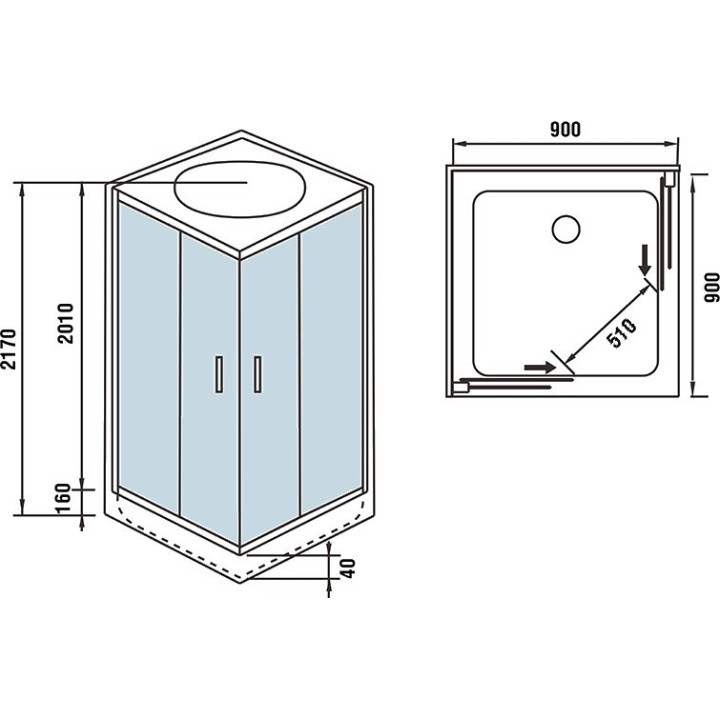 2170
2010
160
40
900
900
510