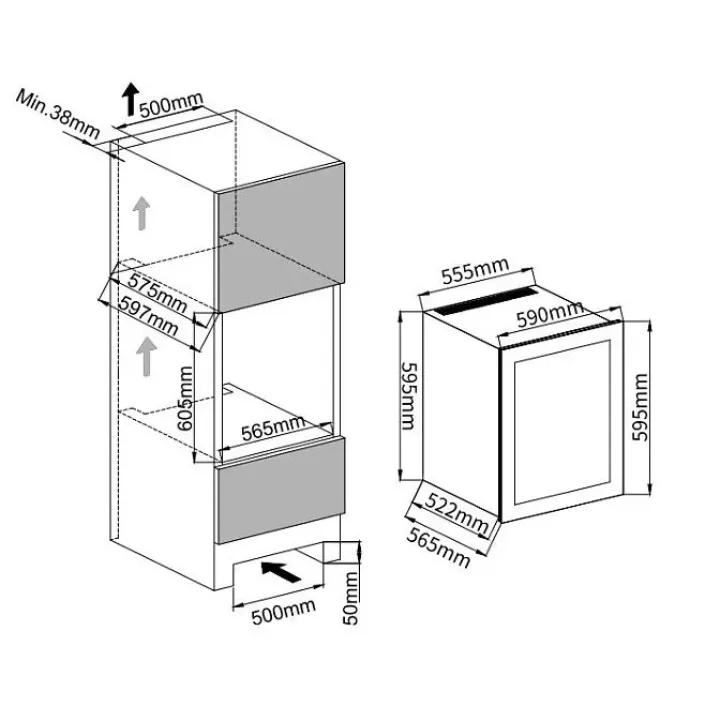 Min.38mm
500mm
575mm
597mm
605mm
565mm
500mm
50mm
555mm
590mm
595mm
595mm
522mm
565mm