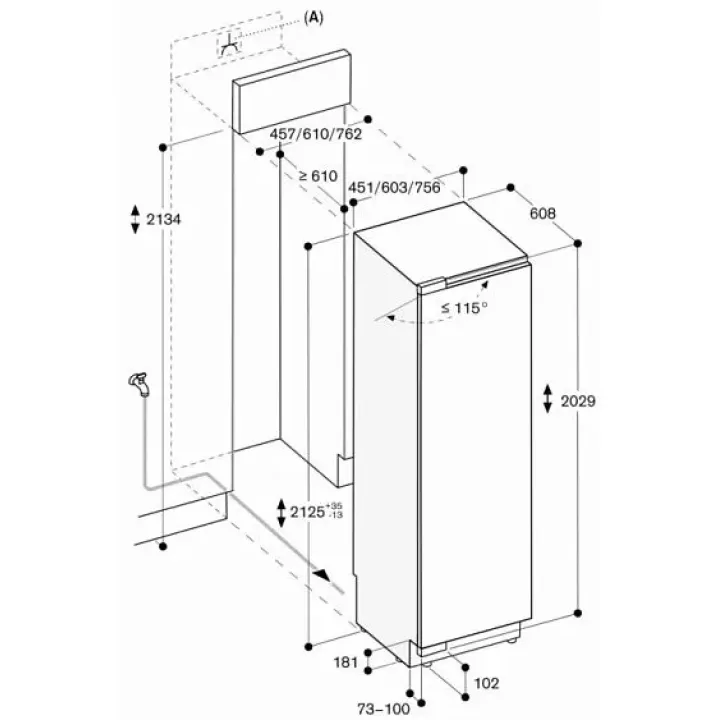 (A)

457/610/762

≥ 610

451/603/756

608

2134

≤ 115°

2029

$2125^{+35}_{-13}$

181

102

73–100