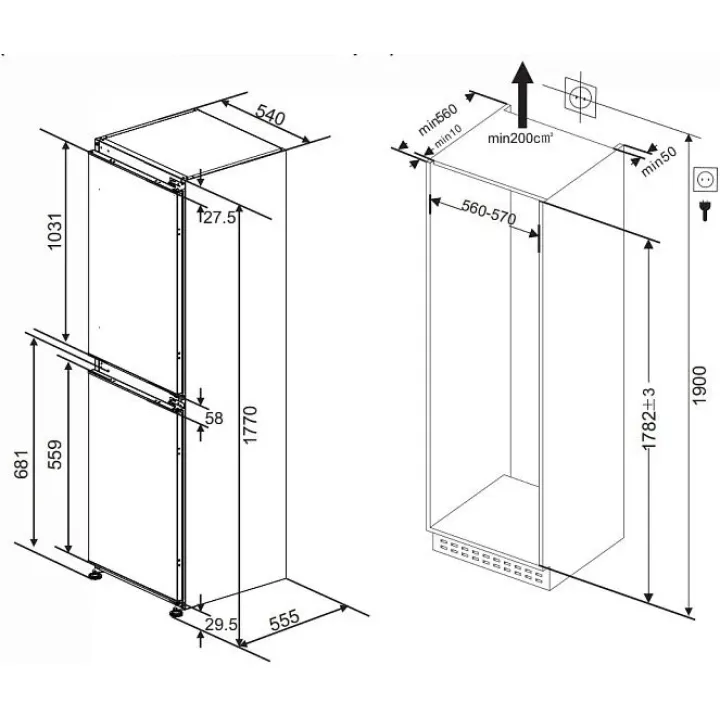 540
1031
27.5
58
1770
681
559
29.5
555
min560
min10
min200cm²
min50
560-570
1782±3
1900