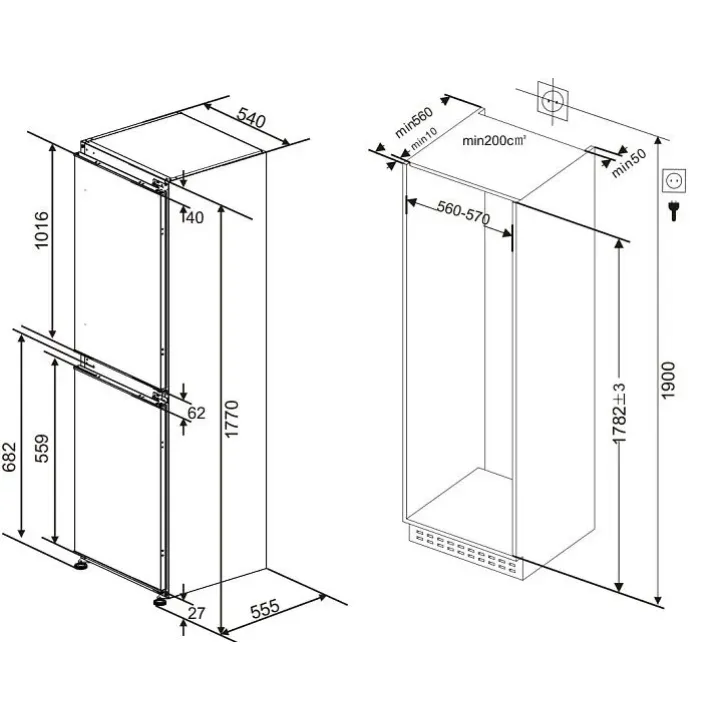 540
1016
40
62
1770
682
559
27
555
min560
min10
min200cm²
min50
560-570
1782±3
1900