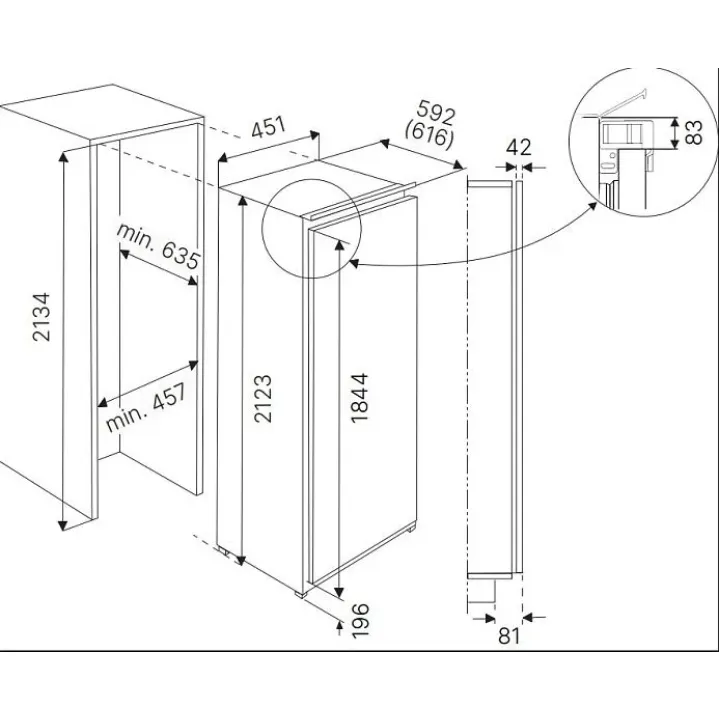 451
592
(616)
42
83
min. 635
2134
min. 457
2123
1844
196
81