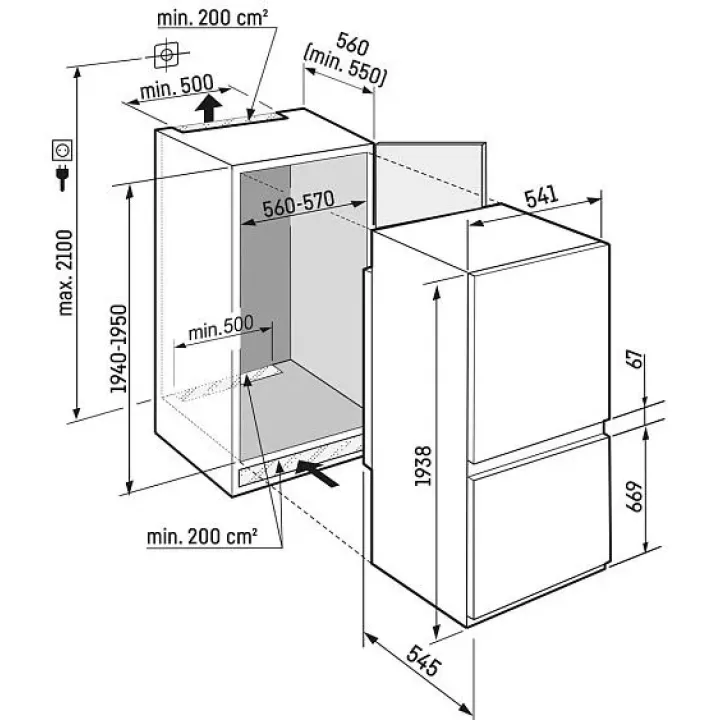 min. 200 cm²
560
(min. 550)
min. 500
max. 2100
560-570
541
1940-1950
min.500
67
1938
669
min. 200 cm²
545