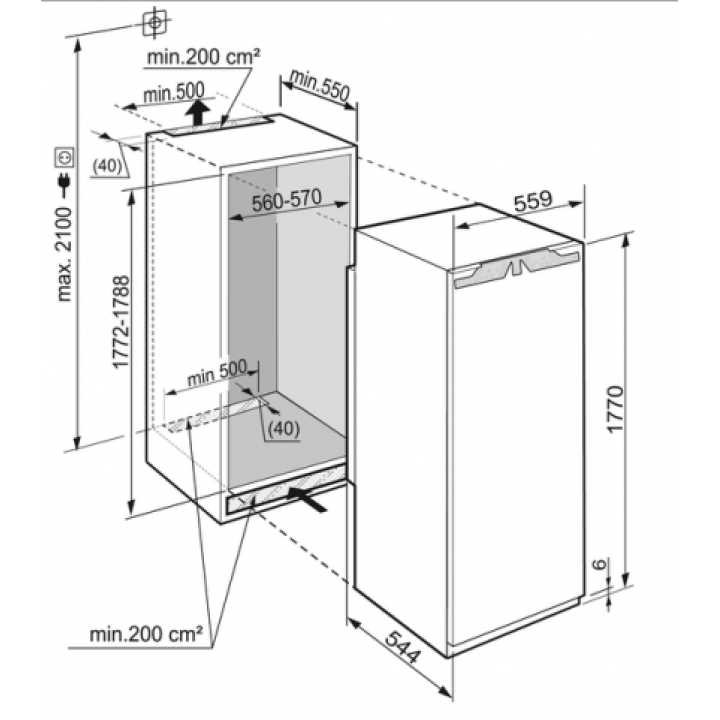 min.200 cm²
min.500
min.550
(40)
max. 2100
560-570
559
1772-1788
min 500
(40)
1770
6
min.200 cm²
544