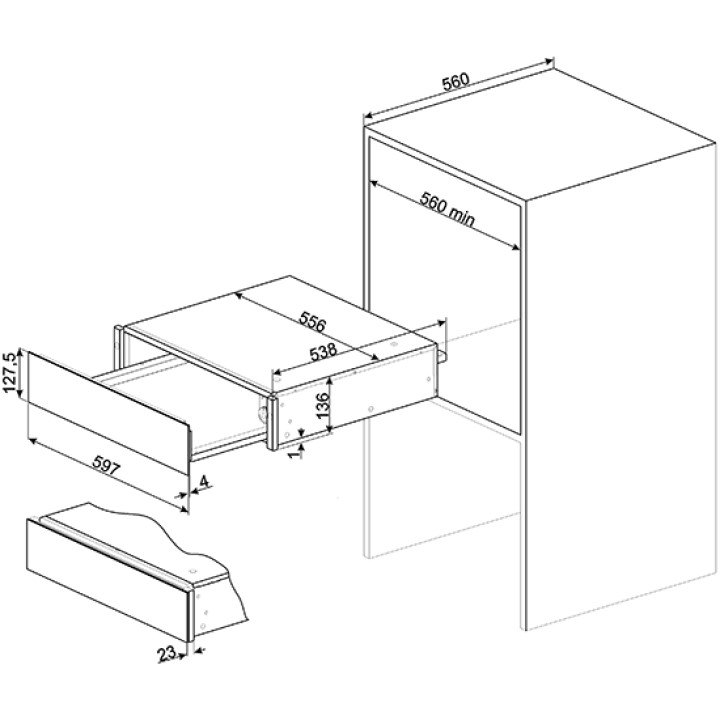 560

560 min

556

538

127,5

136

1

597

4

23