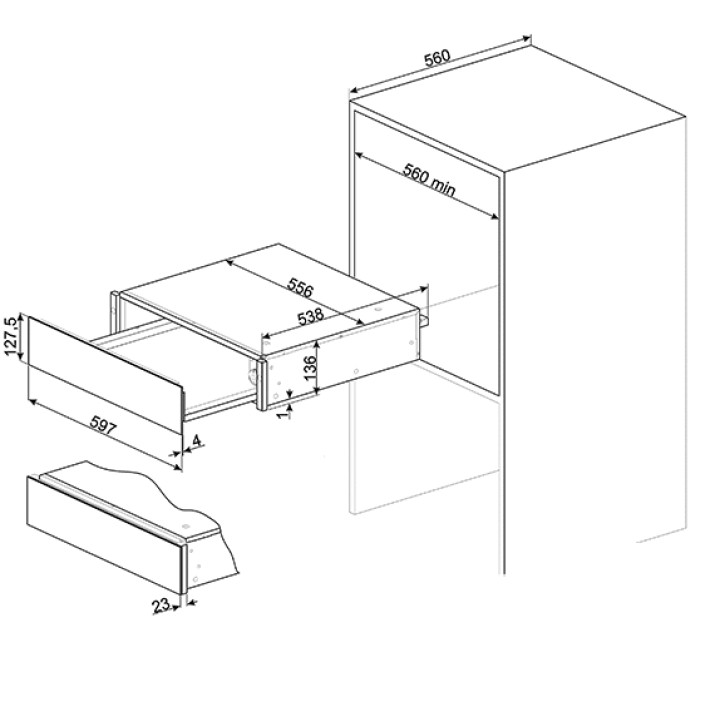 560

560 min

556

538

127,5

136

1

597

4

23