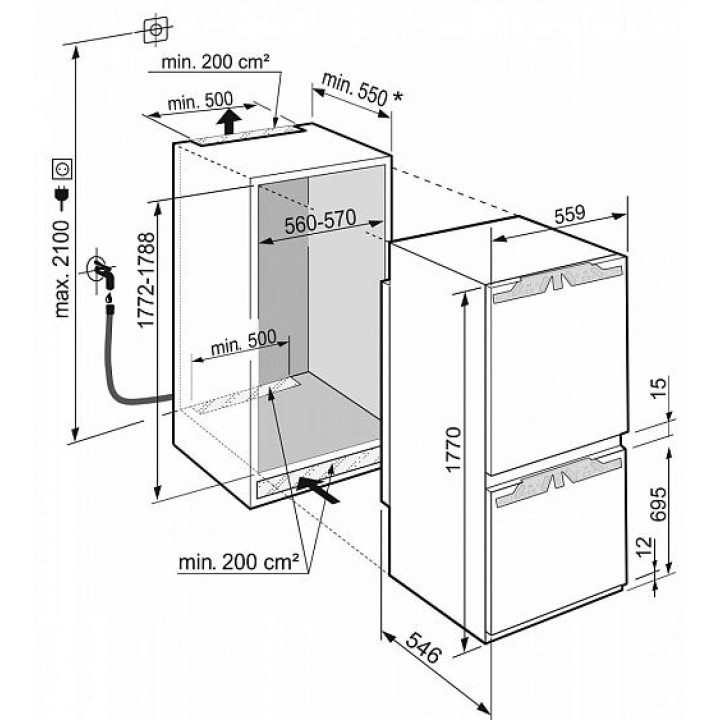 min. 200 cm²
min. 500
min. 550 *
max. 2100
1772-1788
560-570
559
min. 500
1770
15
695
12
min. 200 cm²
546