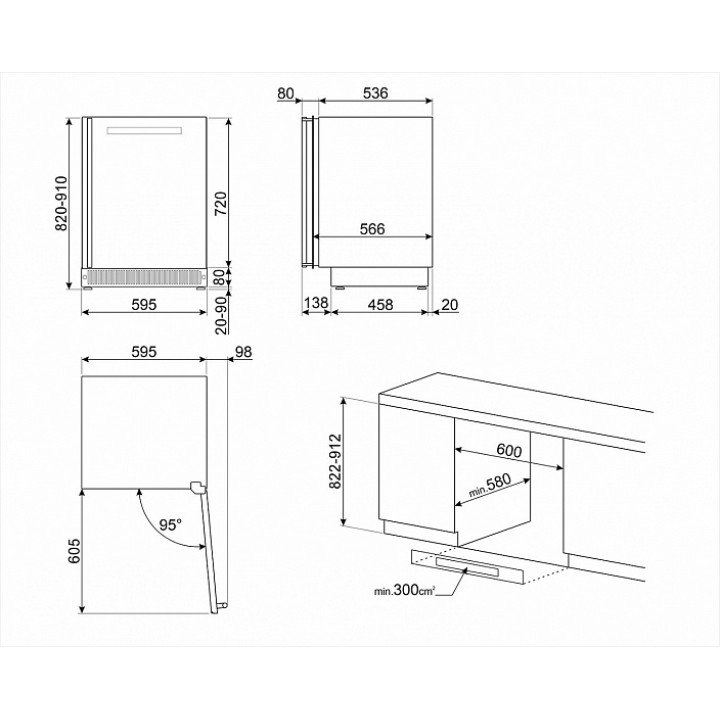 820-910
720
80
20-90
595

80
536
566
138
458
20

595
98
95°
605

822-912
600
min.580
min.300cm²