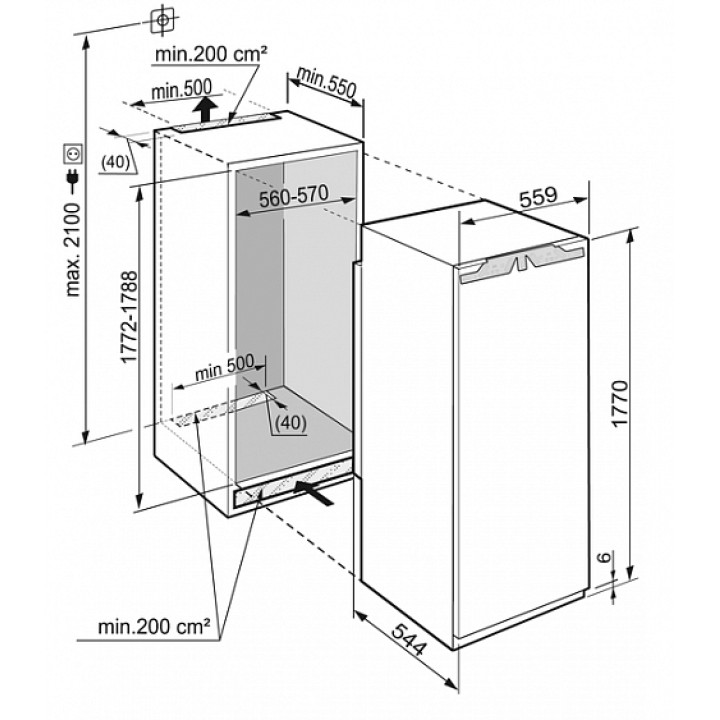 min.200 cm²
min.500
min.550
(40)
max. 2100
560-570
559
1772-1788
min 500
(40)
1770
6
min.200 cm²
544